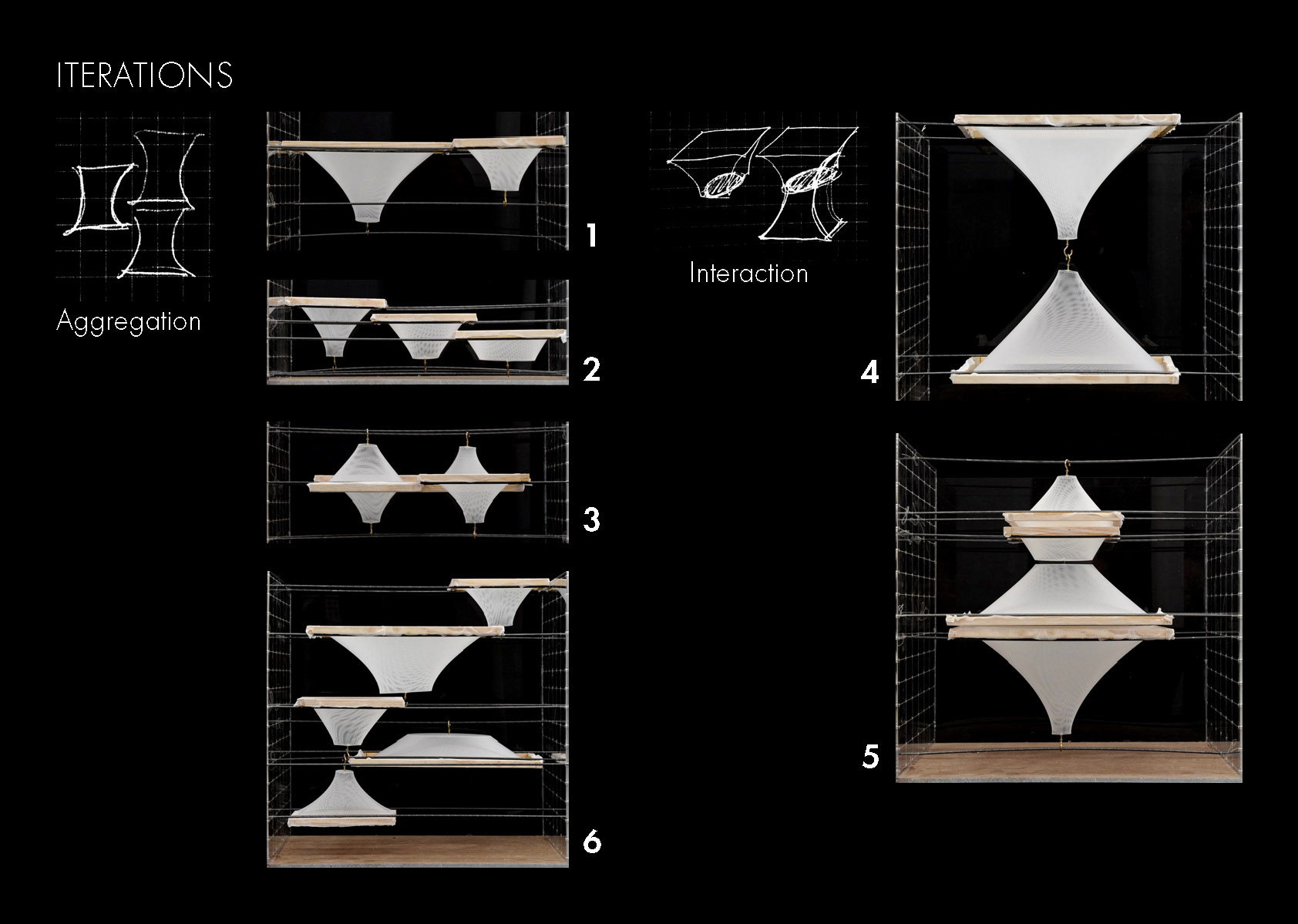 ITERATIONS

Aggregation

1

2

3

6

Interaction

4

5