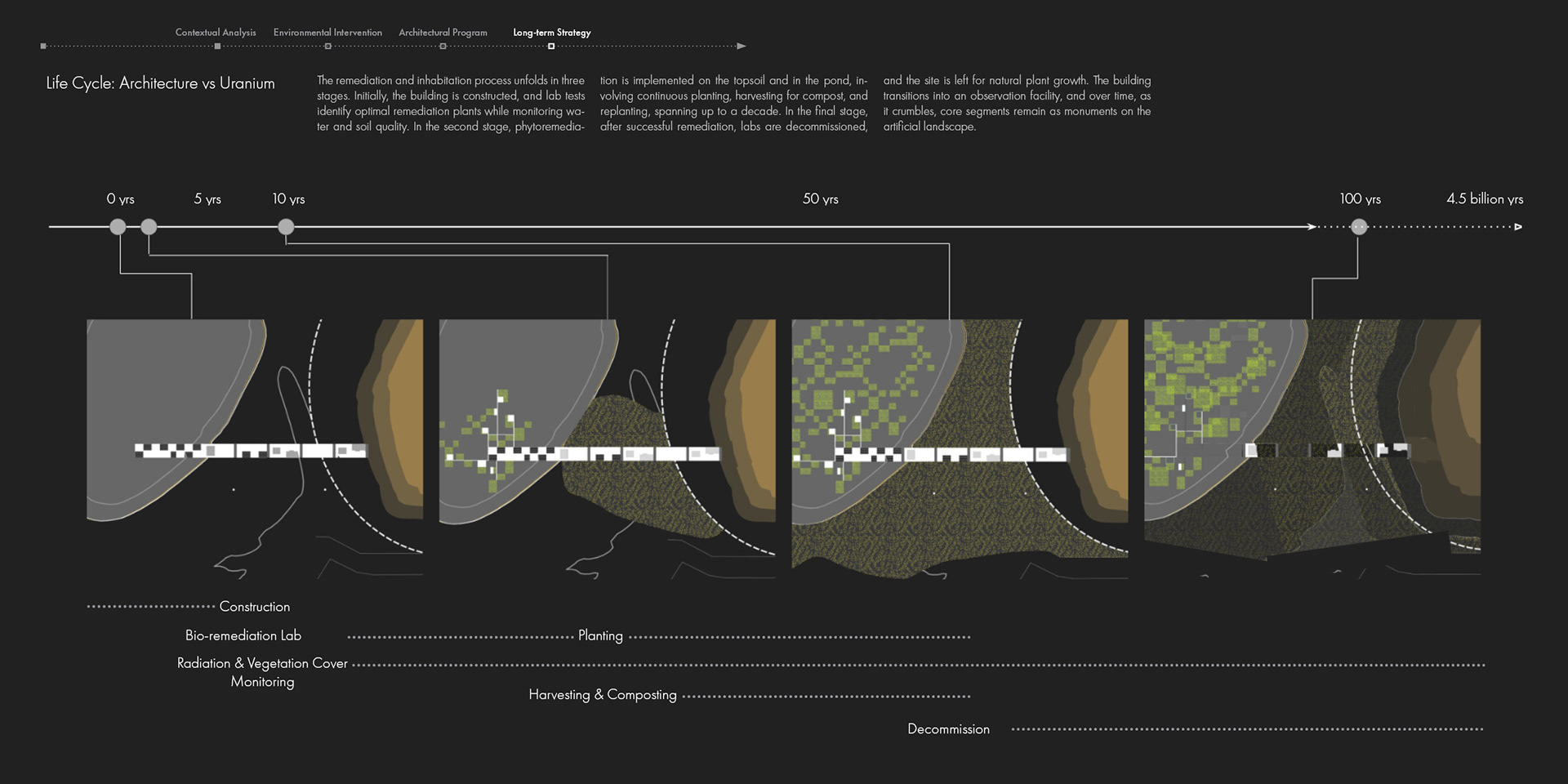 Contextual Analysis Environmental Intervention Architectural Program Long-term Strategy

Life Cycle: Architecture vs Uranium

The remediation and inhabitation process unfolds in three stages. Initially, the building is constructed, and lab tests identify optimal remediation plants while monitoring water and soil quality. In the second stage, phytoremediation is implemented on the topsoil and in the pond, involving continuous planting, harvesting for compost, and replanting, spanning up to a decade. In the final stage, after successful remediation, labs are decommissioned, and the site is left for natural plant growth. The building transitions into an observation facility, and over time, as it crumbles, core segments remain as monuments on the artificial landscape.

0 yrs 5 yrs 10 yrs 50 yrs 100 yrs 4.5 billion yrs

Construction

Bio-remediation Lab

Planting

Radiation & Vegetation Cover Monitoring

Harvesting & Composting

Decommission