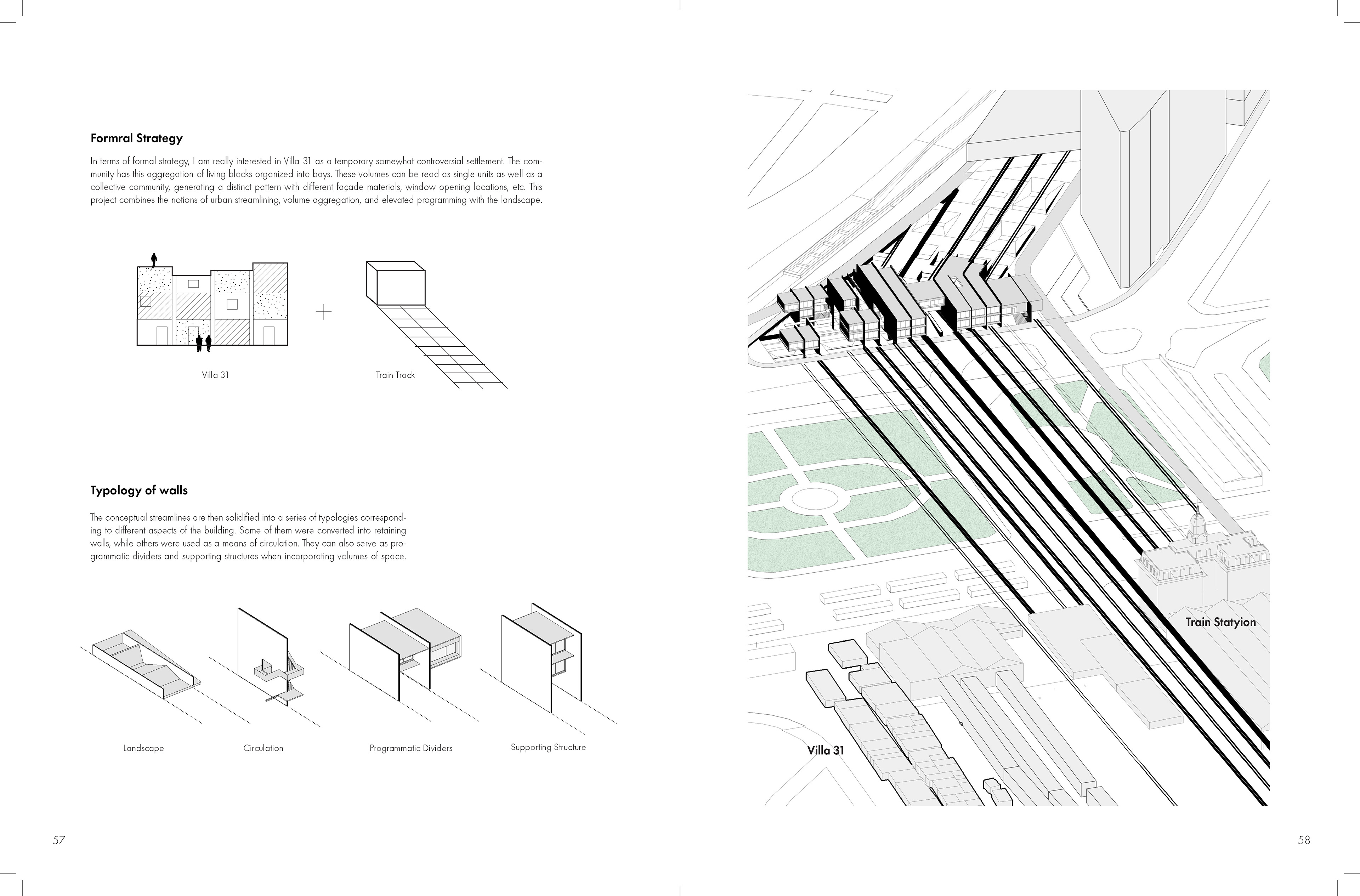 Formral Strategy

In terms of formal strategy, I am really interested in Villa 31 as a temporary somewhat controversial settlement. The community has this aggregation of living blocks organized into bays. These volumes can be read as single units as well as a collective community, generating a distinct pattern with different façade materials, window opening locations, etc. This project combines the notions of urban streamlining, volume aggregation, and elevated programming with the landscape.

+

Villa 31

Train Track

Typology of walls

The conceptual streamlines are then solidified into a series of typologies corresponding to different aspects of the building. Some of them were converted into retaining walls, while others were used as a means of circulation. They can also serve as programmatic dividers and supporting structures when incorporating volumes of space.

Landscape

Circulation

Programmatic Dividers

Supporting Structure

57

Train Statyion

Villa 31

58