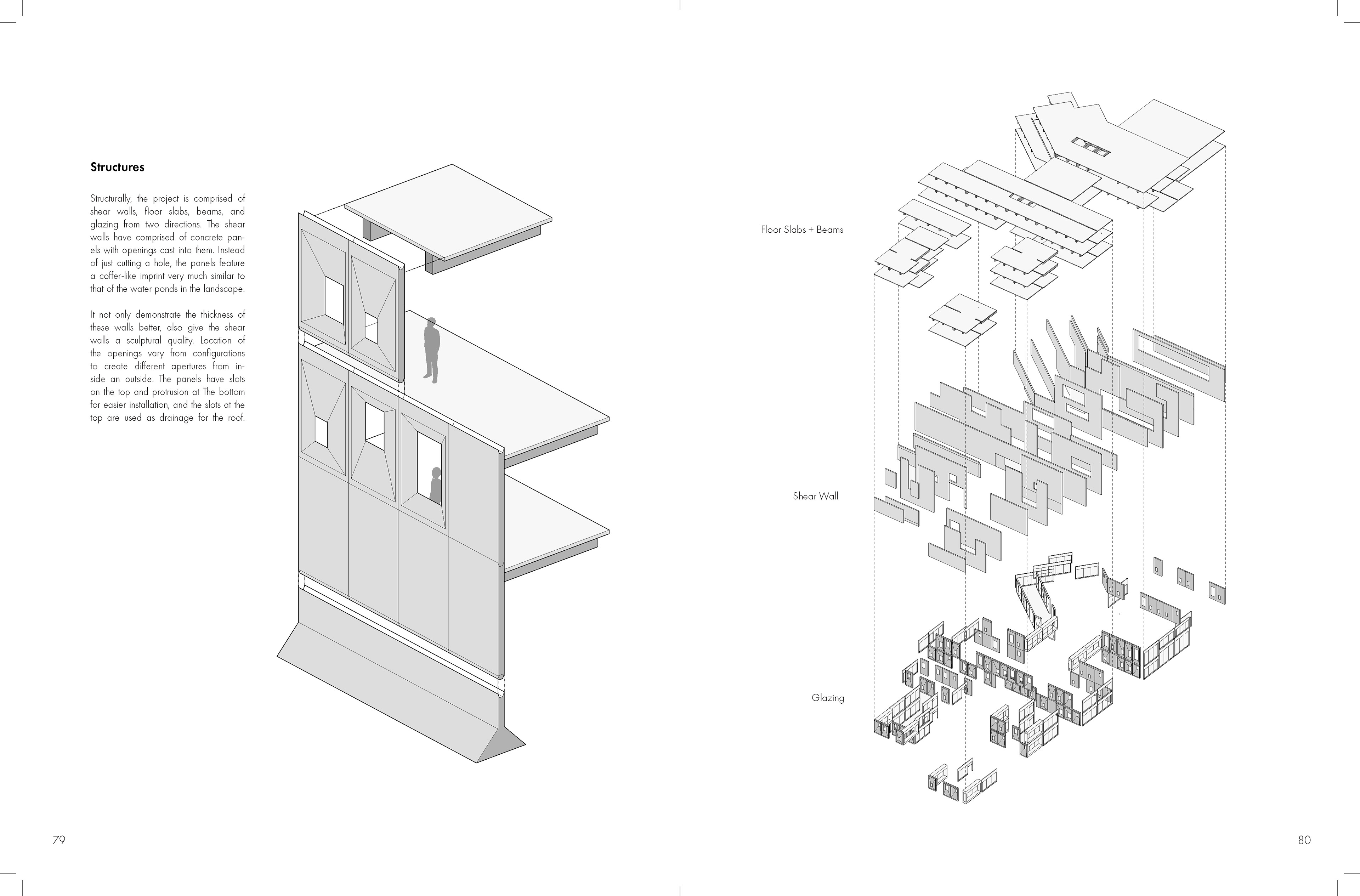 Structures

Structurally, the project is comprised of shear walls, floor slabs, beams, and glazing from two directions. The shear walls have comprised of concrete panels with openings cast into them. Instead of just cutting a hole, the panels feature a coffer-like imprint very much similar to that of the water ponds in the landscape.

It not only demonstrate the thickness of these walls better, also give the shear walls a sculptural quality. Location of the openings vary from configurations to create different apertures from inside an outside. The panels have slots on the top and protrusion at The bottom for easier installation, and the slots at the top are used as drainage for the roof.

Floor Slabs + Beams

Shear Wall

Glazing

79

80